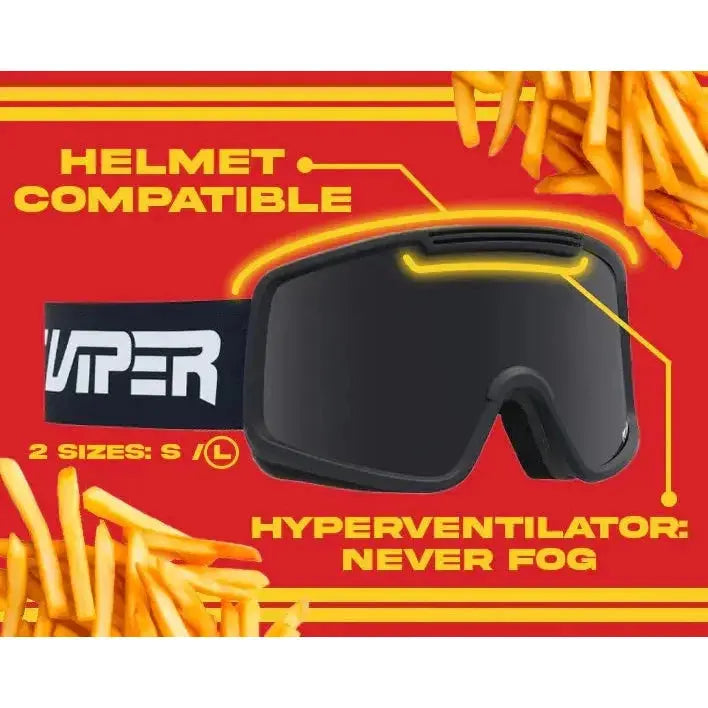 HELMET COMPATIBLE

VIPER

2 SIZES: S / L

HYPERVENTILATOR: NEVER FOG